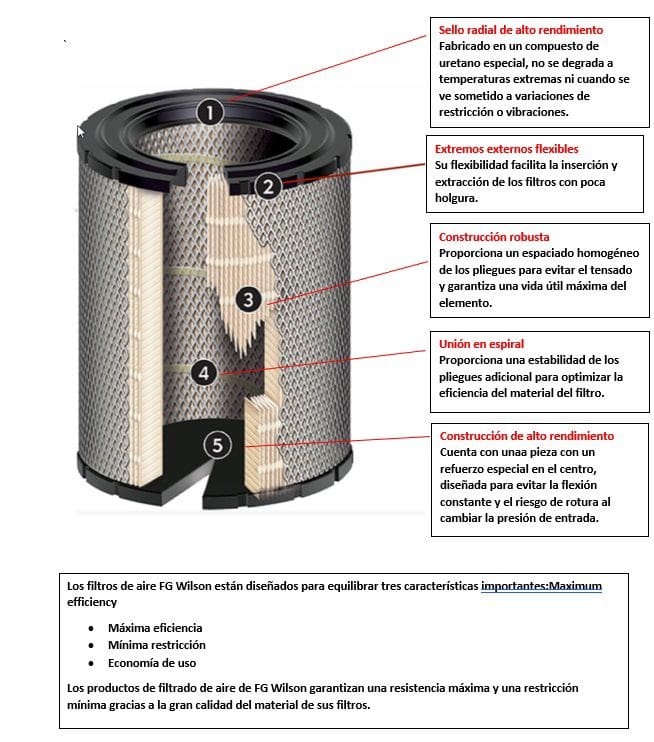 1

2

3

4

5

Sello radial de alto rendimiento
Fabricado en un compuesto de uretano especial, no se degrada a temperaturas extremas ni cuando se ve sometido a variaciones de restricción o vibraciones.

Extremos externos flexibles
Su flexibilidad facilita la inserción y extracción de los filtros con poca holgura.

Construcción robusta
Proporciona un espaciado homogéneo de los pliegues para evitar el tensado y garantiza una vida útil máxima del elemento.

Unión en espiral
Proporciona una estabilidad de los pliegues adicional para optimizar la eficiencia del material del filtro.

Construcción de alto rendimiento
Cuenta con unaa pieza con un refuerzo especial en el centro, diseñada para evitar la flexión constante y el riesgo de rotura al cambiar la presión de entrada.

Los filtros de aire FG Wilson están diseñados para equilibrar tres características importantes:Maximum efficiency

• Máxima eficiencia
• Mínima restricción
• Economía de uso

Los productos de filtrado de aire de FG Wilson garantizan una resistencia máxima y una restricción mínima gracias a la gran calidad del material de sus filtros.